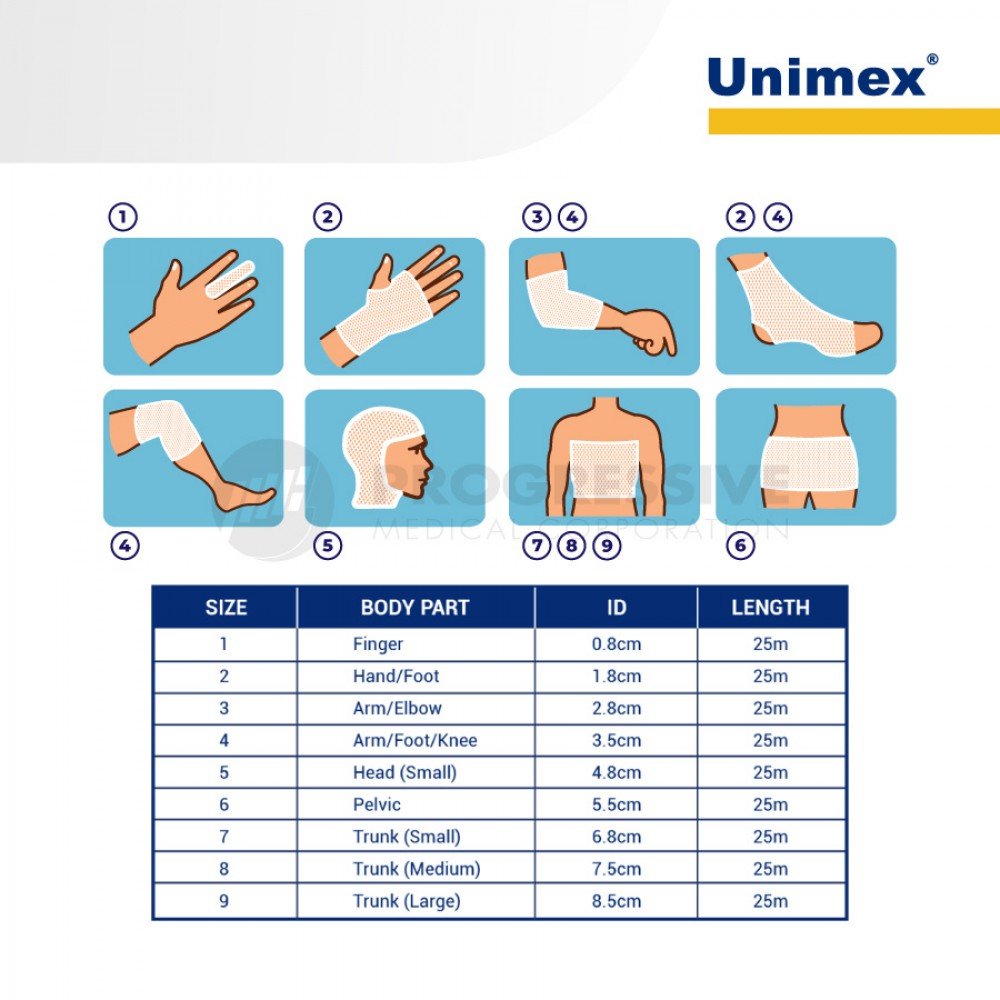 Unimex®

1 2 3 4 2 4

4 5 7 8 9 6

PROGRESSIVE
MEDICAL CORPORATION

| SIZE | BODY PART | ID | LENGTH |
|---|---|---|---|
| 1 | Finger | 0.8cm | 25m |
| 2 | Hand/Foot | 1.8cm | 25m |
| 3 | Arm/Elbow | 2.8cm | 25m |
| 4 | Arm/Foot/Knee | 3.5cm | 25m |
| 5 | Head (Small) | 4.8cm | 25m |
| 6 | Pelvic | 5.5cm | 25m |
| 7 | Trunk (Small) | 6.8cm | 25m |
| 8 | Trunk (Medium) | 7.5cm | 25m |
| 9 | Trunk (Large) | 8.5cm | 25m |